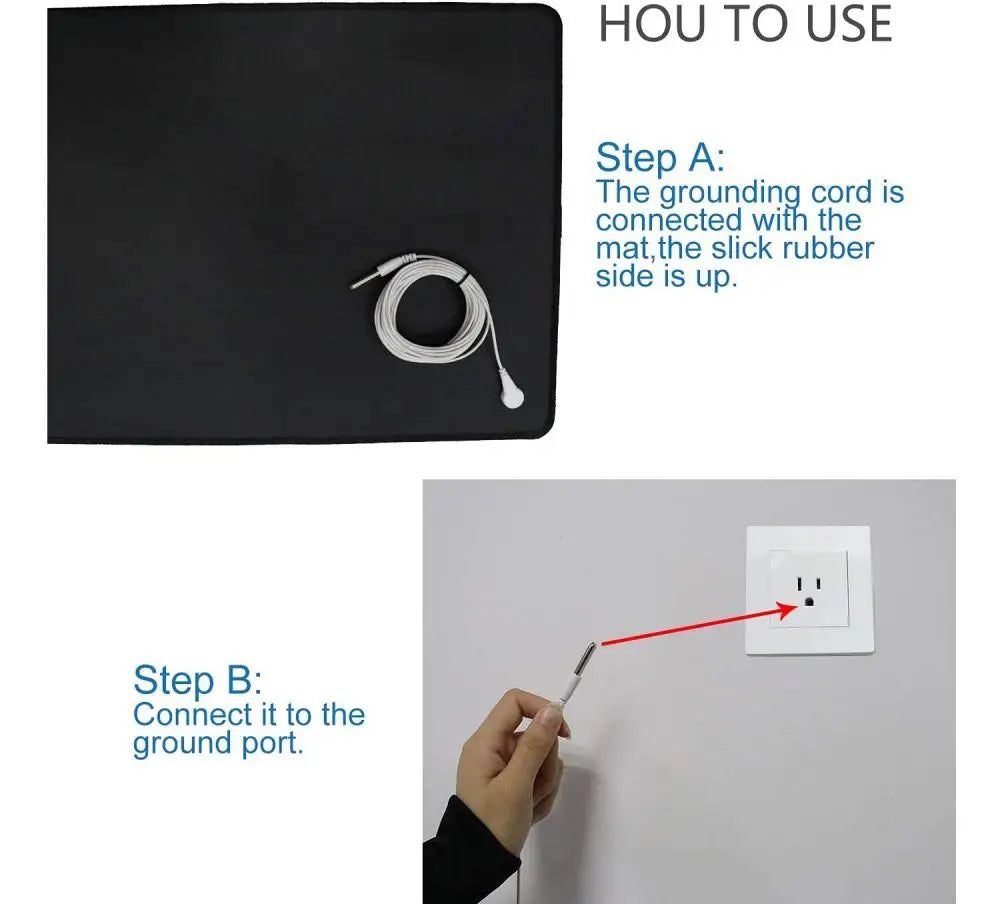 HOU TO USE

Step A:
The grounding cord is connected with the mat,the slick rubber side is up.

Step B:
Connect it to the ground port.