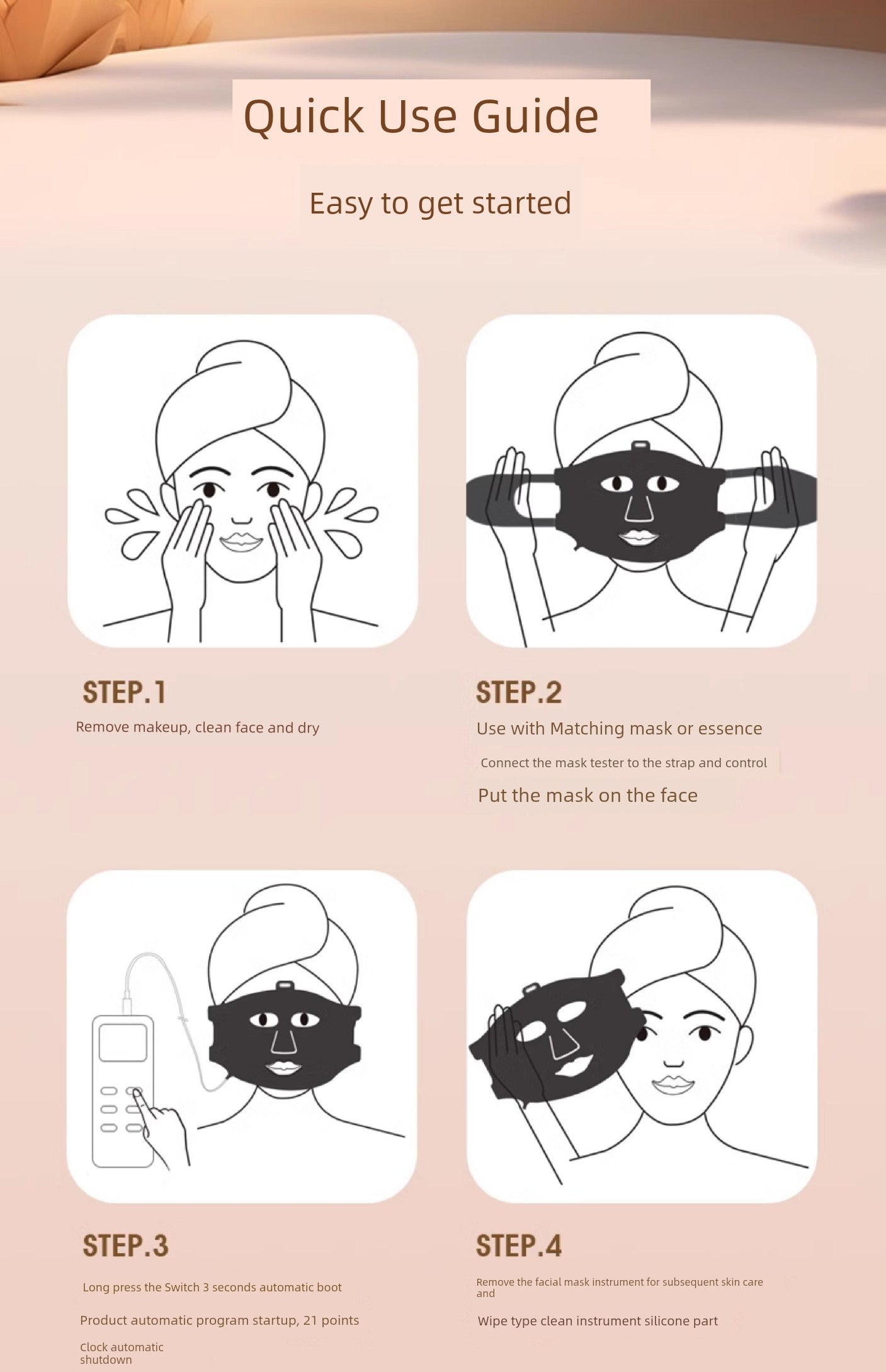 Quick Use Guide

Easy to get started

STEP.1

Remove makeup, clean face and dry

STEP.2

Use with Matching mask or essence

Connect the mask tester to the strap and control

Put the mask on the face

STEP.3

Long press the Switch 3 seconds automatic boot

Product automatic program startup, 21 points

Clock automatic shutdown

STEP.4

Remove the facial mask instrument for subsequent skin care and

Wipe type clean instrument silicone part